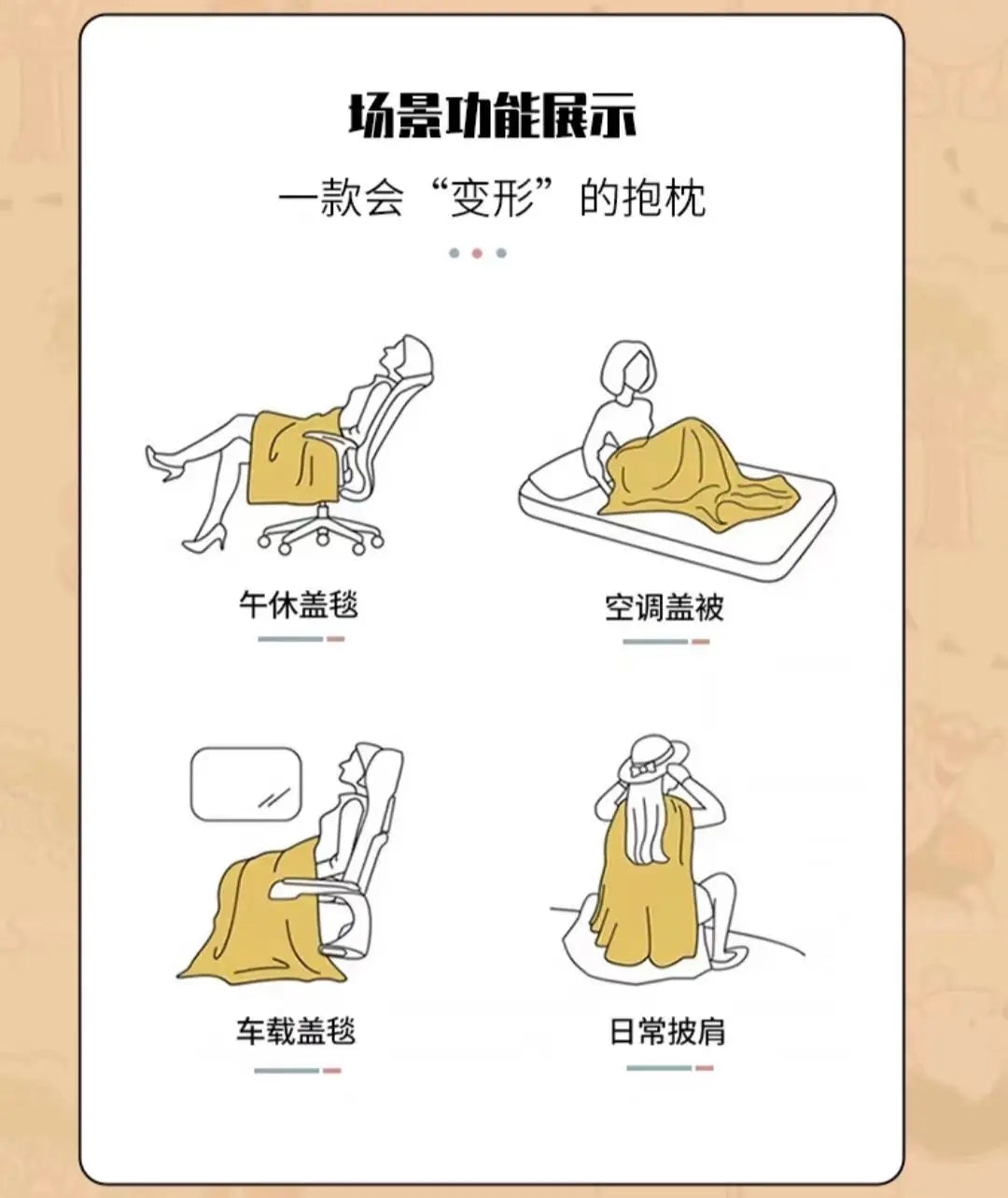 场景功能展示

一款会“变形”的抱枕

午休盖毯

空调盖被

车载盖毯

日常披肩