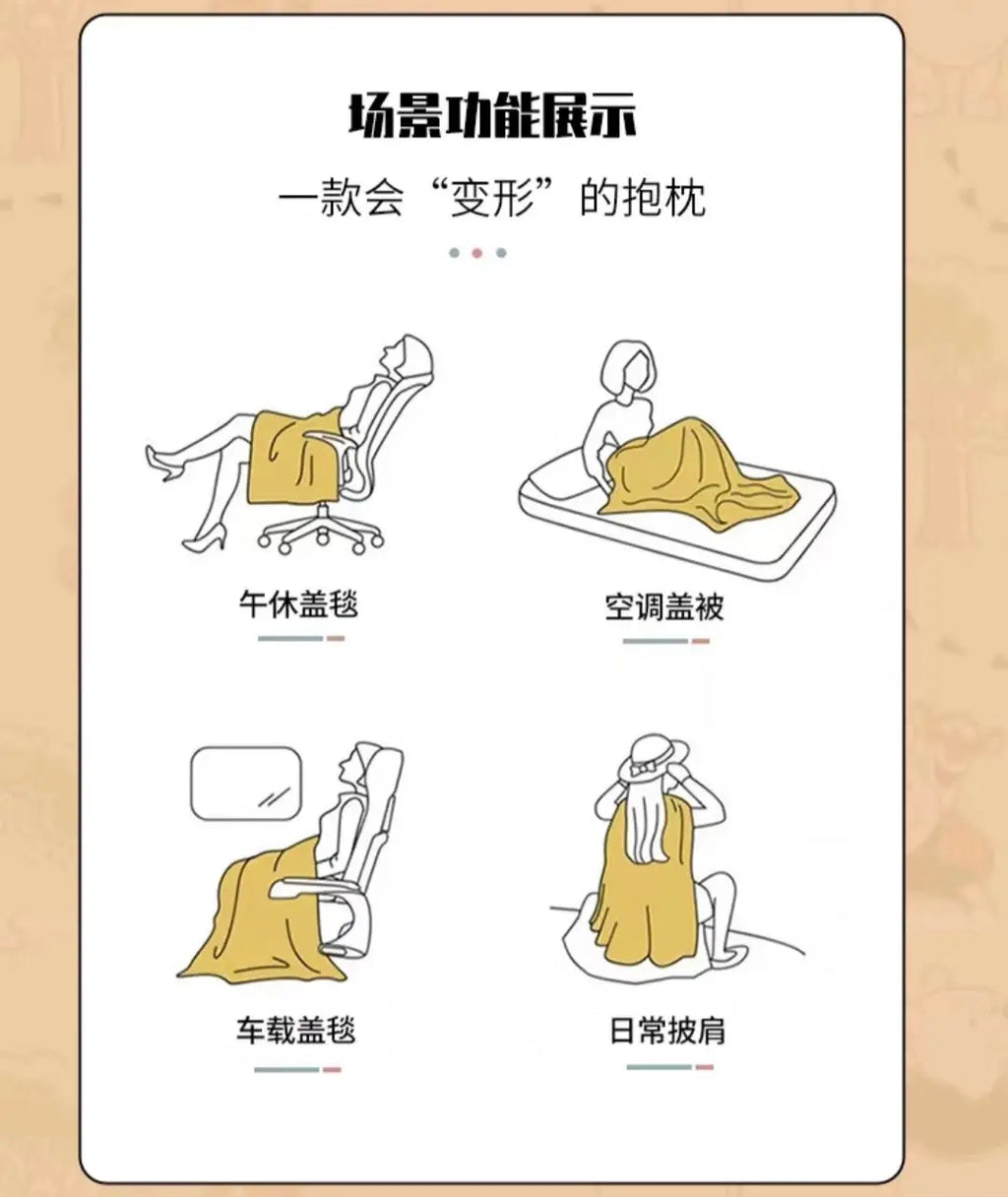 场景功能展示

一款会“变形”的抱枕

午休盖毯

空调盖被

车载盖毯

日常披肩